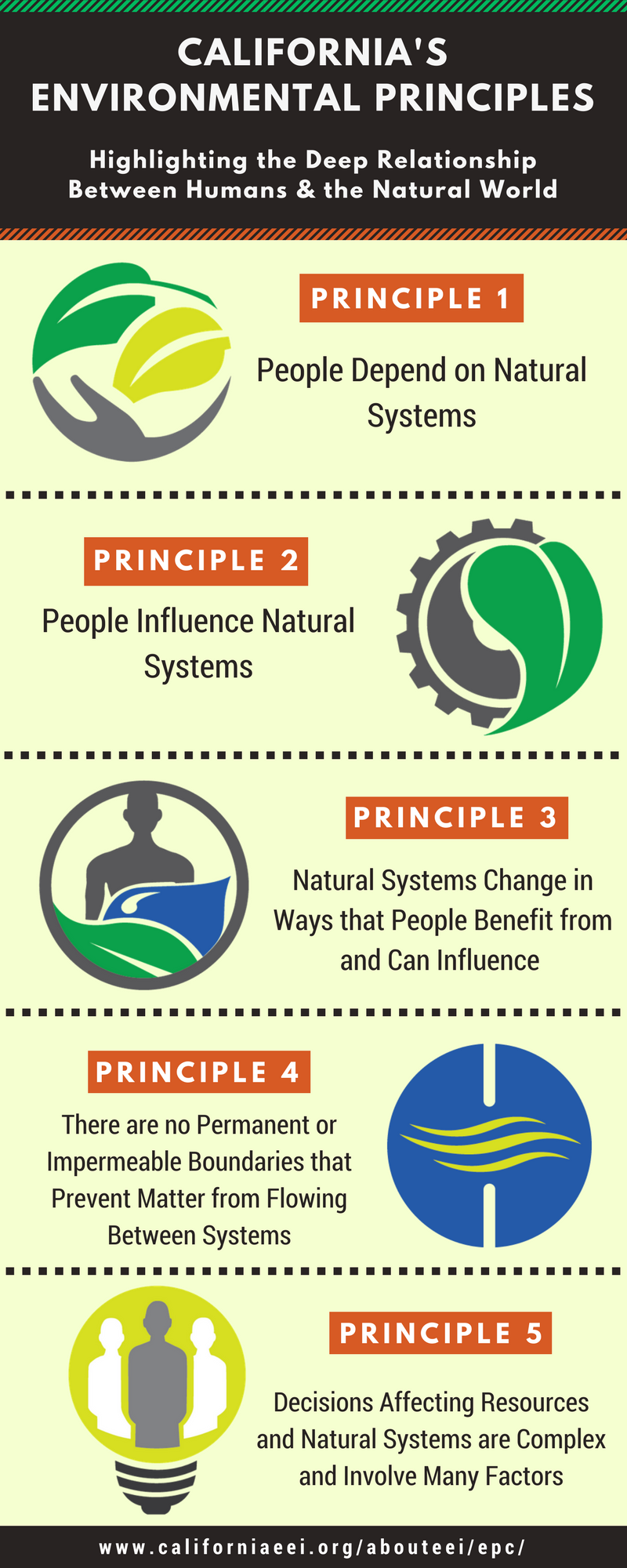 CALIFORNIA'S ENVIRONMENTAL PRINCIPLES

Highlighting the Deep Relationship Between Humans & the Natural World

PRINCIPLE 1

People Depend on Natural Systems

PRINCIPLE 2

People Influence Natural Systems

PRINCIPLE 3

Natural Systems Change in Ways that People Benefit from and Can Influence

PRINCIPLE 4

There are no Permanent or Impermeable Boundaries that Prevent Matter from Flowing Between Systems

PRINCIPLE 5

Decisions Affecting Resources and Natural Systems are Complex and Involve Many Factors

www.californiaeei.org/abouteei/epc/